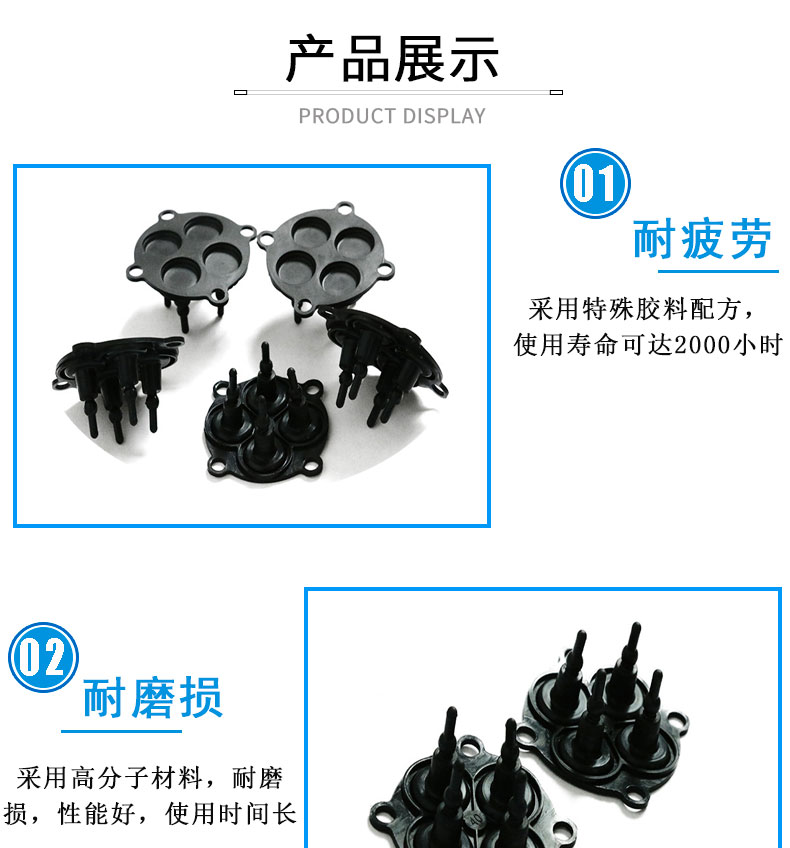 产品展示

PRODUCT DISPLAY

01

耐疲劳

采用特殊胶料配方，使用寿命可达2000小时

02

耐磨损

采用高分子材料，耐磨损，性能好，使用时间长